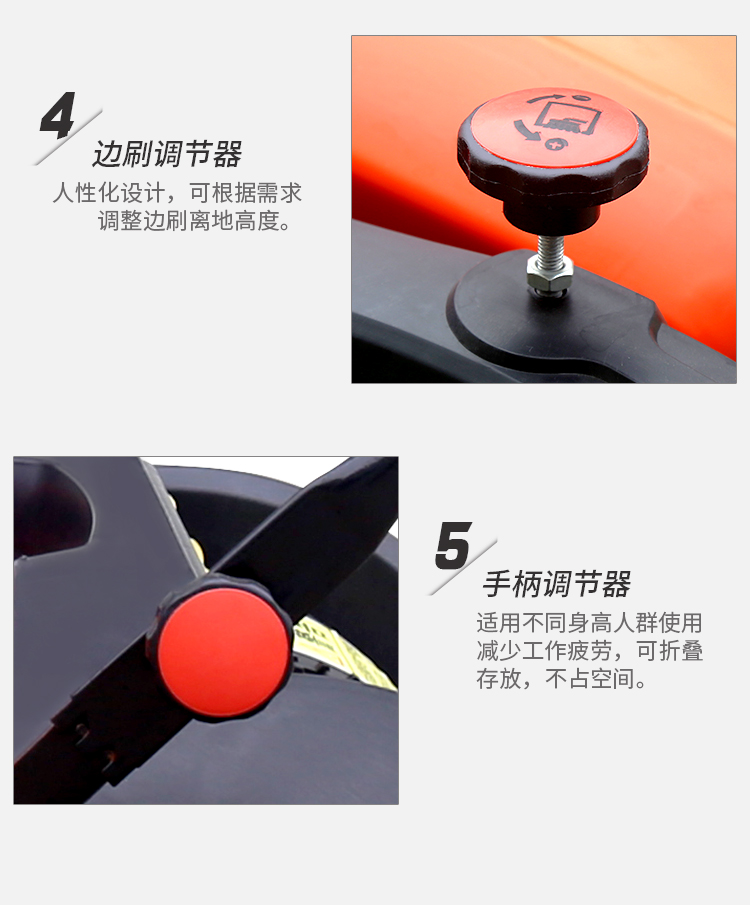 4
边刷调节器
人性化设计，可根据需求调整边刷离地高度。

5
手柄调节器
适用不同身高人群使用减少工作疲劳，可折叠存放，不占空间。